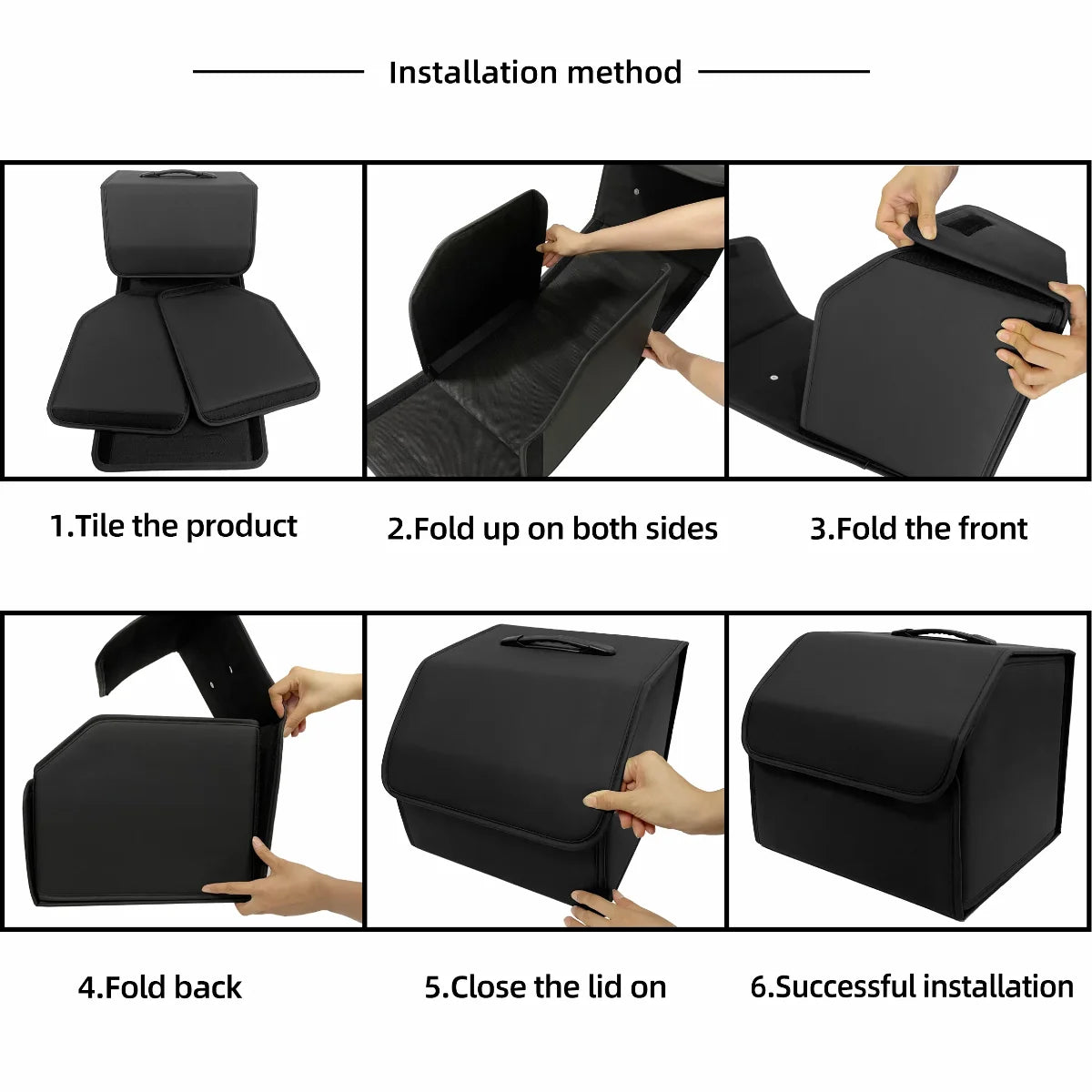 Installation method

1.Tile the product

2.Fold up on both sides

3.Fold the front

4.Fold back

5.Close the lid on

6.Successful installation